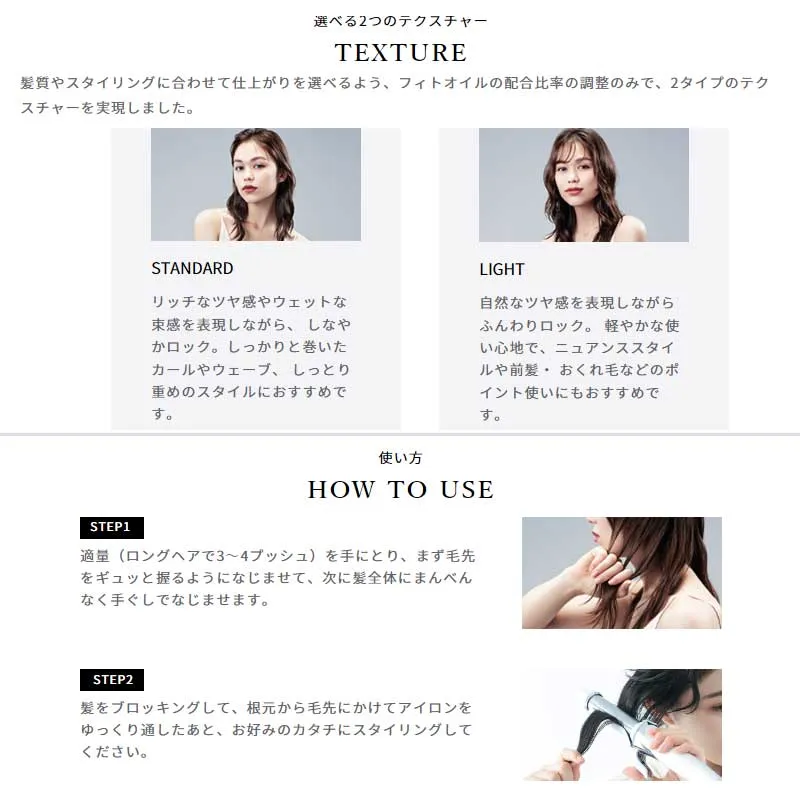 選べる2つのテクスチャー

TEXTURE

髪質やスタイリングに合わせて仕上がりを選べるよう、フィトオイルの配合比率の調整のみで、2タイプのテクスチャーを実現しました。

STANDARD

リッチなツヤ感やウェットな束感を表現しながら、 しなやかロック。しっかりと巻いたカールやウェーブ、 しっとり重めのスタイルにおすすめです。

LIGHT

自然なツヤ感を表現しながらふんわりロック。 軽やかな使い心地で、ニュアンススタイルや前髪・ おくれ毛などのポイント使いにもおすすめです。

使い方

HOW TO USE

STEP1

適量（ロングヘアで3～4プッシュ）を手にとり、まず毛先をギュッと握るようになじませて、次に髪全体にまんべんなく手ぐしでなじませます。

STEP2

髪をブロッキングして、根元から毛先にかけてアイロンをゆっくり通したあと、お好みのカタチにスタイリングしてください。