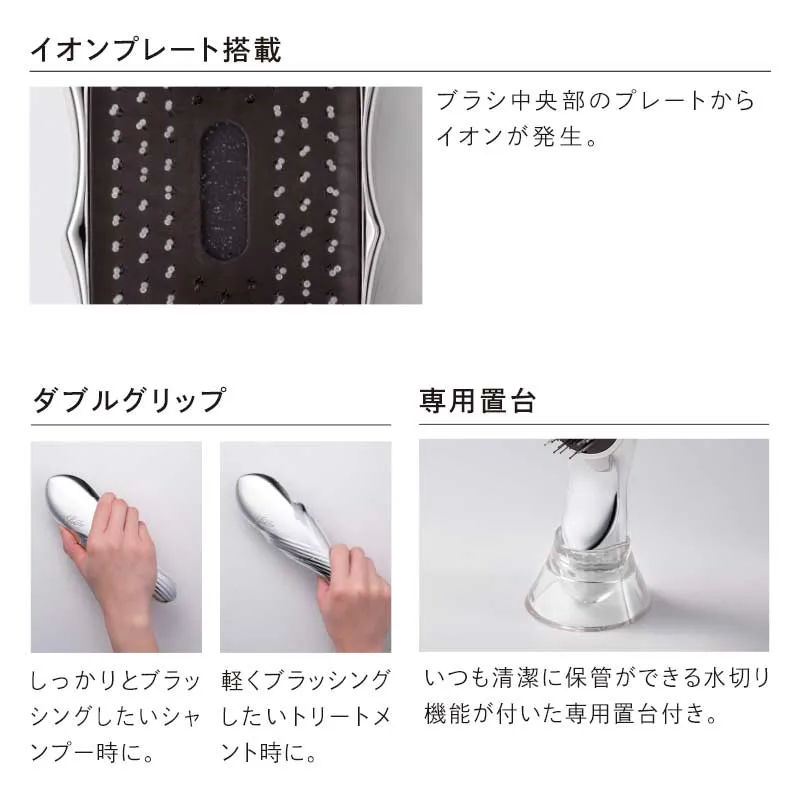 イオンプレート搭載

ブラシ中央部のプレートからイオンが発生。

ダブルグリップ

しっかりとブラッシングしたいシャンプー時に。

軽くブラッシングしたいトリートメント時に。

専用置台

いつも清潔に保管ができる水切り機能が付いた専用置台付き。